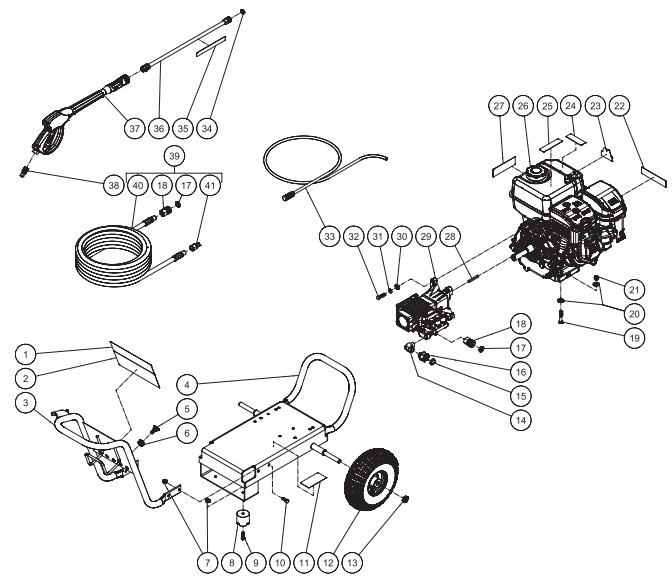 37 36 35 34

39

38 40 18 17 41

27 26 25 24 23 22

33 32 31 30 29 28

21

20

19

18

17

16

15

14

1

2

3

4

5

6

7 8 9 10 11 12 13